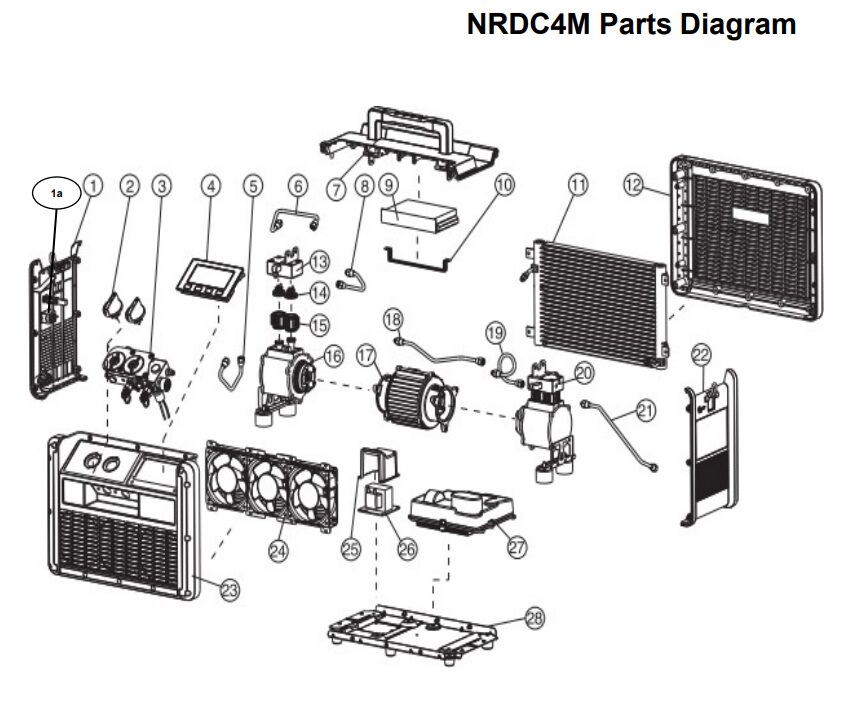 NRDC4M Parts Diagram

1a
1
2
3
4
5
6
7
8
9
10
11
12
13
14
15
16
17
18
19
20
21
22
23
24
25
26
27
28