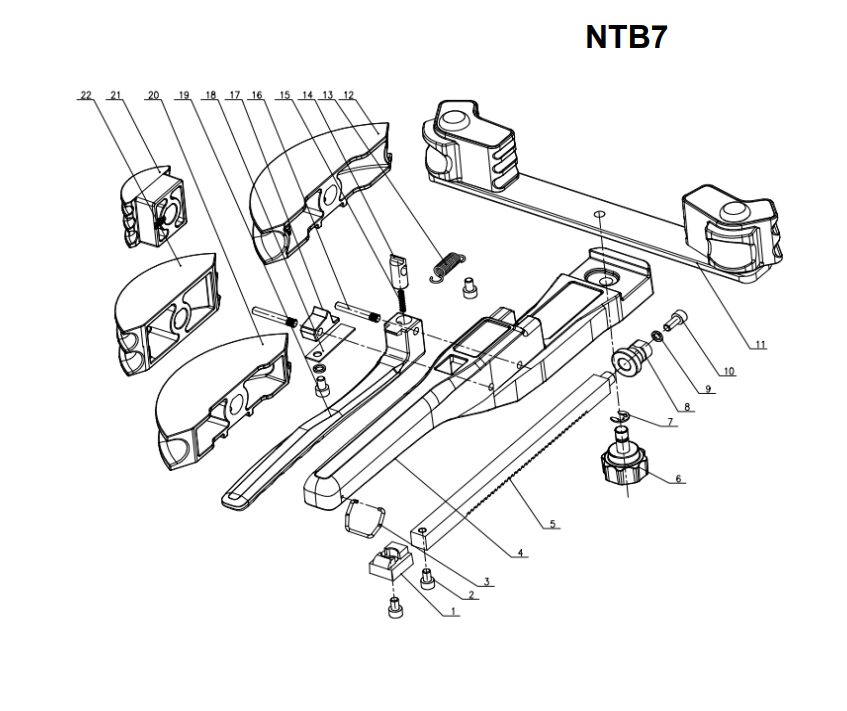 NTB7

22 21 20 19 18 17 16 15 14 13 12

11

10

9

8

7

6

5

4

3

2

1